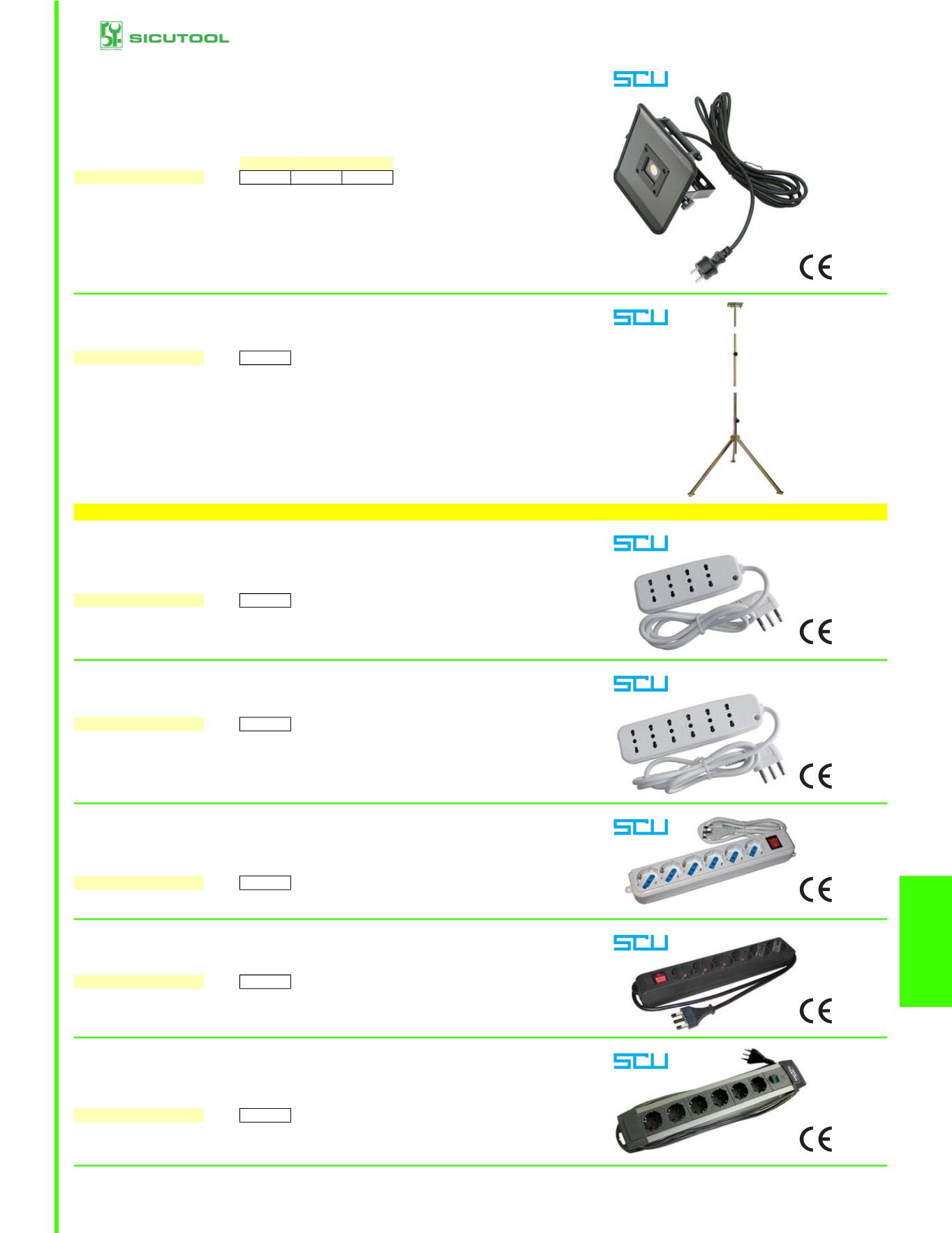 SICUTOOL

SCU

CE

SCU

SCU

CE

SCU

CE

SCU

CE

SCU

CE

SCU

CE